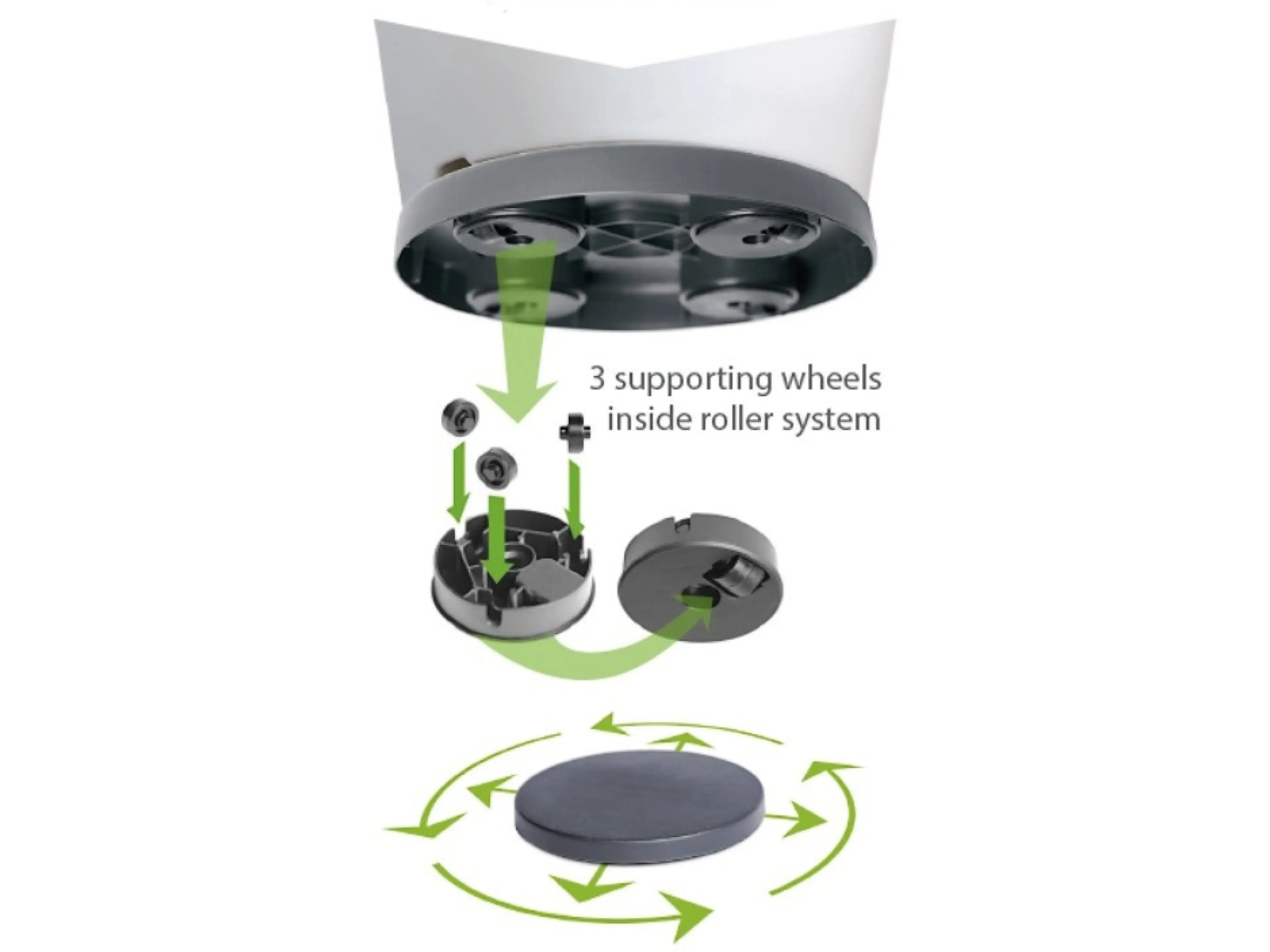 3 supporting wheels inside roller system