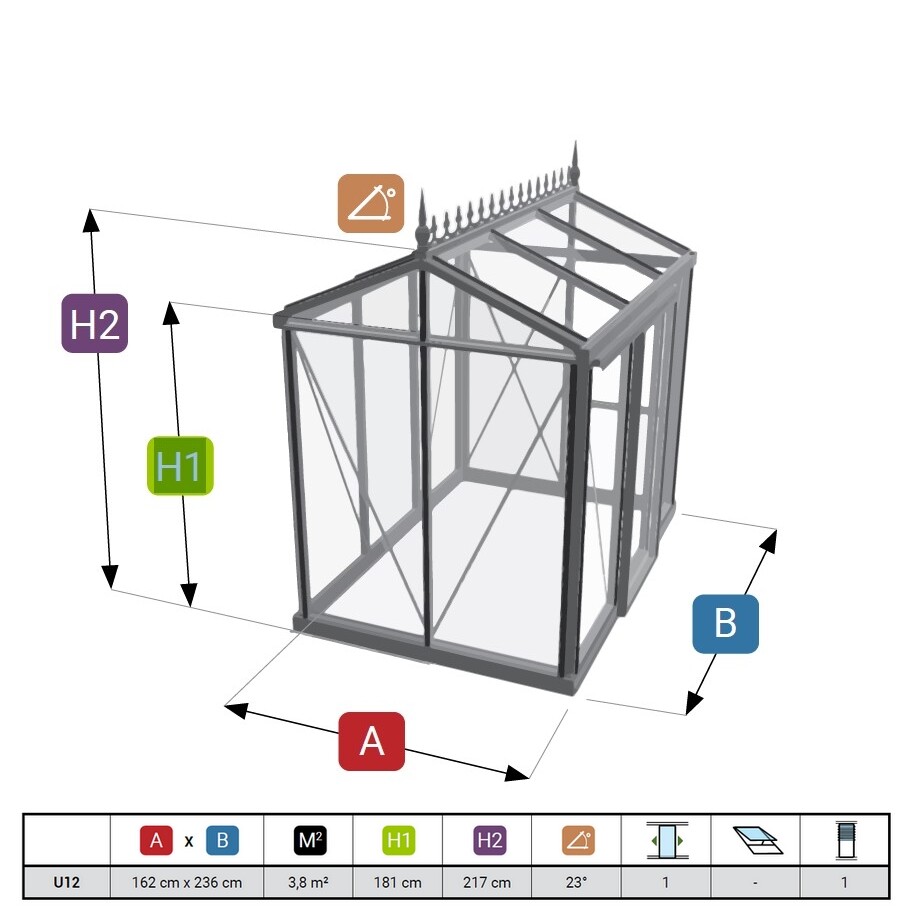 H2

H1

B

A

|  | A x B | M² | H1 | H2 |  |  |  |  |
|---|---|---|---|---|---|---|---|---|
| U12 | 162 cm x 236 cm | 3,8 m² | 181 cm | 217 cm | 23° | 1 | - | 1 |