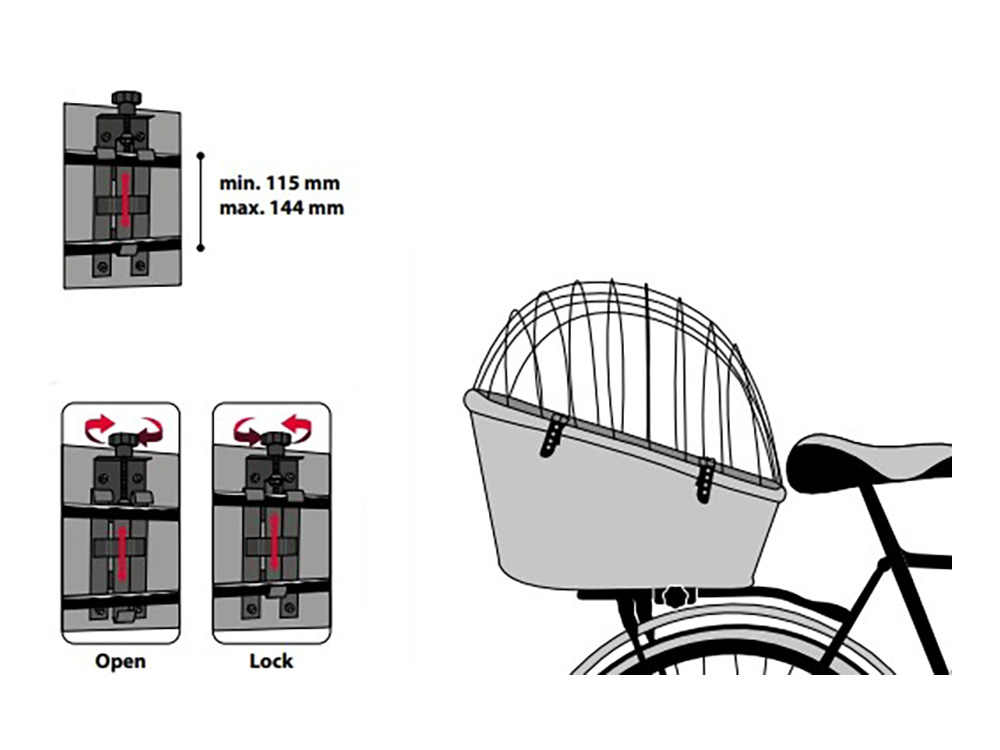 min. 115 mm
max. 144 mm

Open

Lock